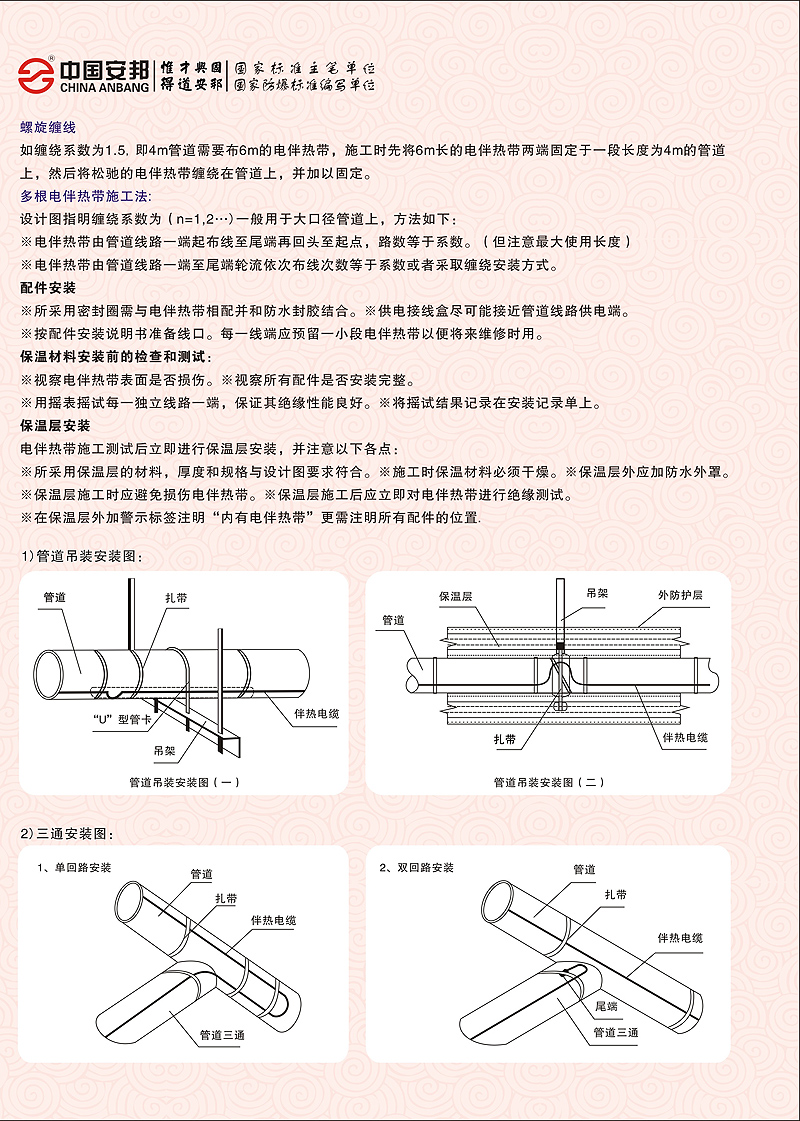 中国安邦 CHINA ANBANG 惟才兴国 得道安邦 国家标准主笔单位 国家防爆标准编写单位

螺旋缠线
如缠绕系数为1.5, 即4m管道需要布6m的电伴热带，施工时先将6m长的电伴热带两端固定于一段长度为4m的管道上，然后将松弛的电伴热带缠绕在管道上，并加以固定。
多根电伴热带施工法:
设计图指明缠绕系数为（n=1,2…）一般用于大口径管道上，方法如下：
※电伴热带由管道线路一端起布线至尾端再回头至起点，路数等于系数。（但注意最大使用长度）
※电伴热带由管道线路一端至尾端轮流依次布线次数等于系数或者采取缠绕安装方式。
配件安装
※所采用密封圈需与电伴热带相配并和防水封胶结合。※供电接线盒尽可能接近管道线路供电端。
※按配件安装说明书准备线口。每一线端应预留一小段电伴热带以便将来维修时用。
保温材料安装前的检查和测试：
※视察电伴热带表面是否损伤。※视察所有配件是否安装完整。
※用摇表摇试每一独立线路一端，保证其绝缘性能良好。※将摇试结果记录在安装记录单上。
保温层安装
电伴热带施工测试后立即进行保温层安装，并注意以下各点：
※所采用保温层的材料，厚度和规格与设计图要求符合。※施工时保温材料必须干燥。※保温层外应加防水外罩。
※保温层施工时应避免损伤电伴热带。※保温层施工后应立即对电伴热带进行绝缘测试。
※在保温层外加警示标签注明“内有电伴热带”更需注明所有配件的位置.

1）管道吊装安装图：

管道
扎带
“U”型管卡
吊架
伴热电缆
管道吊装安装图（一）

保温层
吊架
外防护层
管道
扎带
伴热电缆
管道吊装安装图（二）

2）三通安装图：

1、单回路安装
管道
扎带
伴热电缆
管道三通

2、双回路安装
管道
扎带
伴热电缆
尾端
管道三通